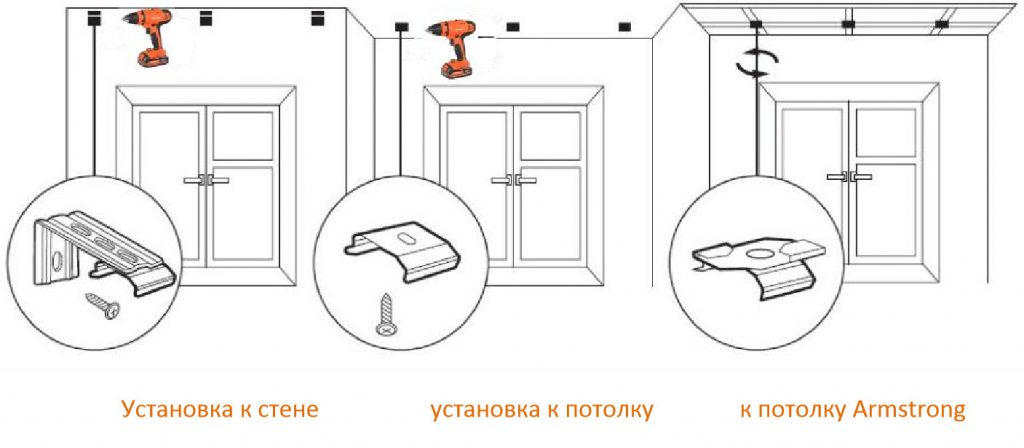 Установка к стене

установка к потолку

к потолку Armstrong